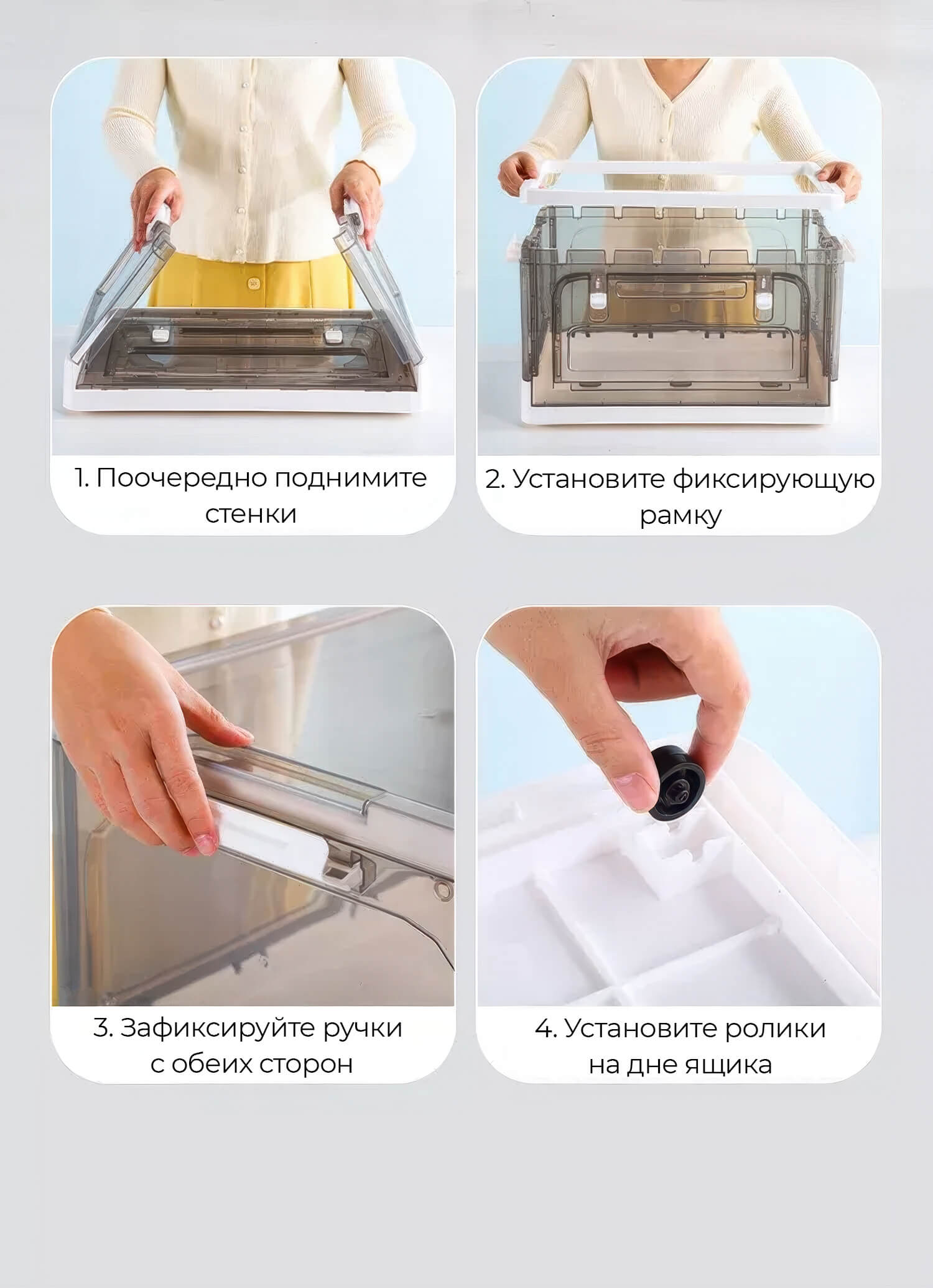 1. Поочередно поднимите стенки

2. Установите фиксирующую рамку

3. Зафиксируйте ручки с обеих сторон

4. Установите ролики на дне ящика